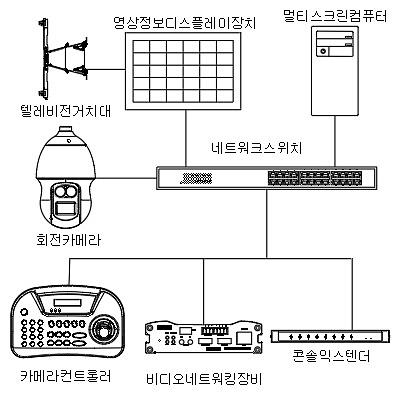 영상정보디스플레이장치

멀티스크린컴퓨터

텔레비전거치대

네트워크스위치

회전카메라

카메라컨트롤러

비디오네트워킹장비

콘솔익스텐더